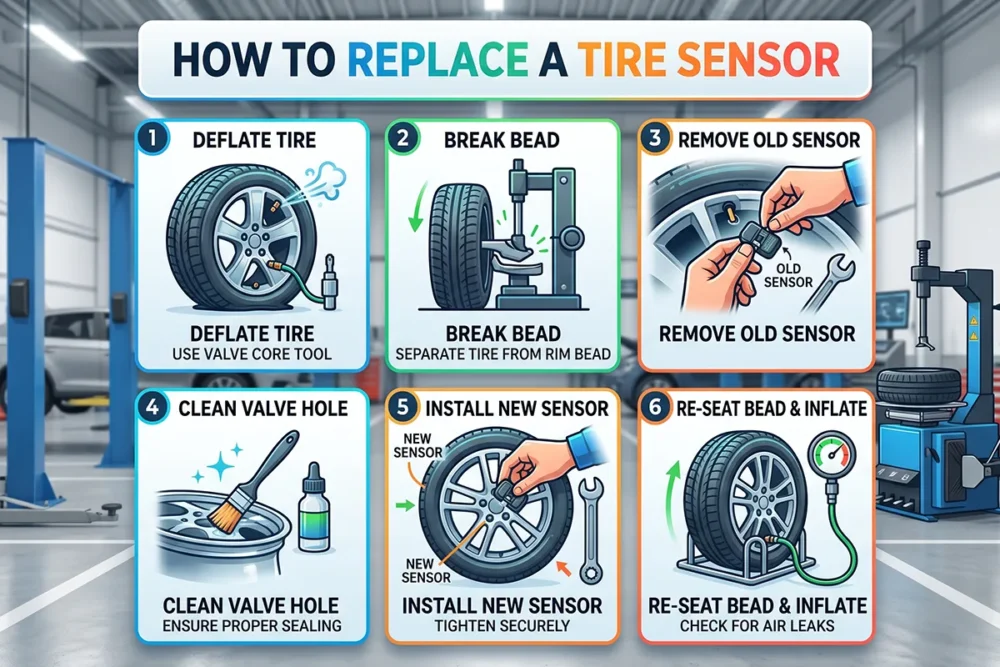 HOW TO REPLACE A TIRE SENSOR

1 DEFLATE TIRE

DEFLATE TIRE
USE VALVE CORE TOOL

2 BREAK BEAD

BREAK BEAD
SEPARATE TIRE FROM RIM BEAD

3 REMOVE OLD SENSOR

OLD SENSOR

REMOVE OLD SENSOR

4 CLEAN VALVE HOLE

CLEAN VALVE HOLE
ENSURE PROPER SEALING

5 INSTALL NEW SENSOR

NEW SENSOR

NEW SENSOR

INSTALL NEW SENSOR
TIGHTEN SECURELY

6 RE-SEAT BEAD & INFLATE

RE-SEAT BEAD & INFLATE
CHECK FOR AIR LEAKS